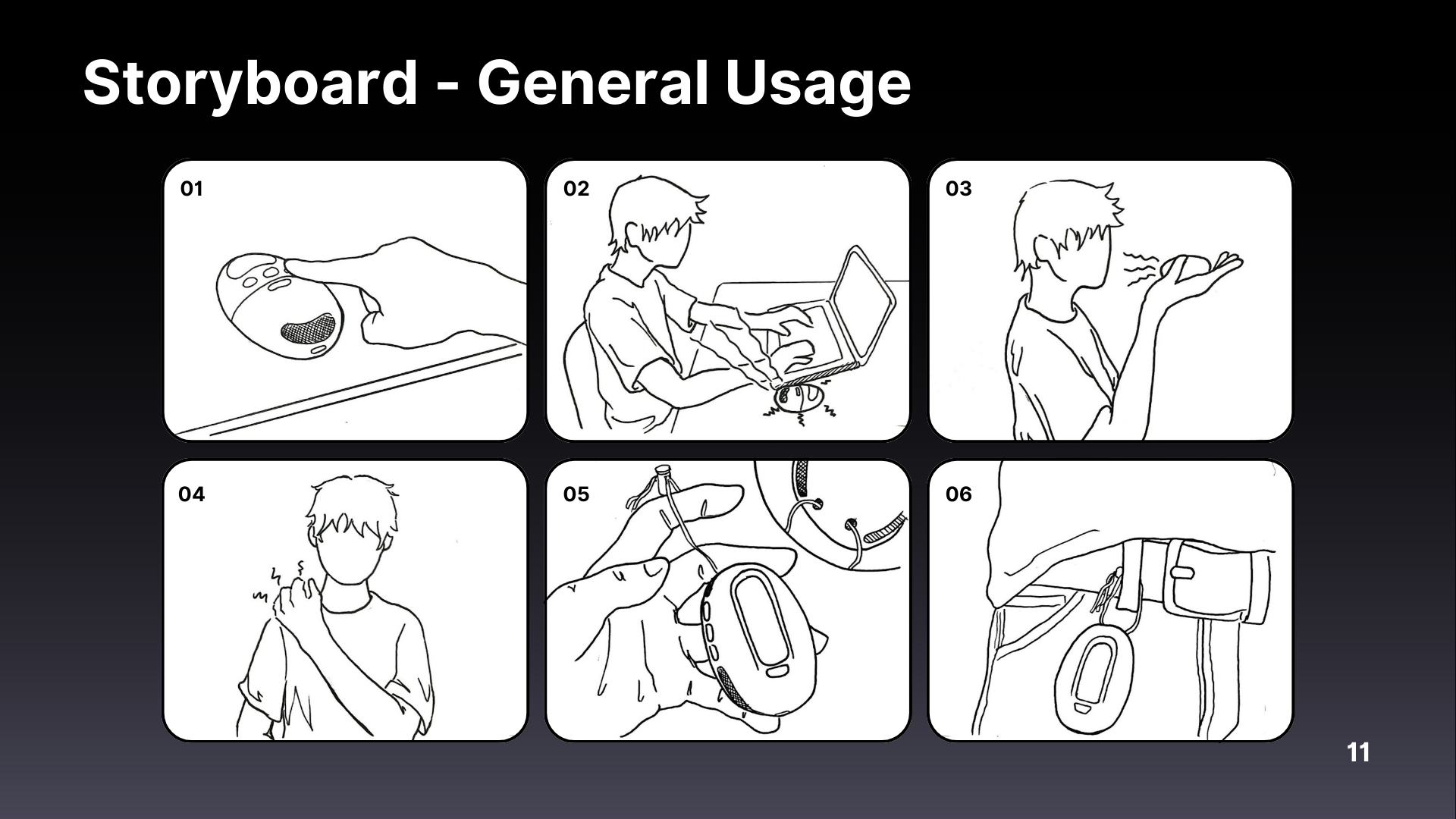 Storyboard - General Usage

01

02

03

04

05

06

11