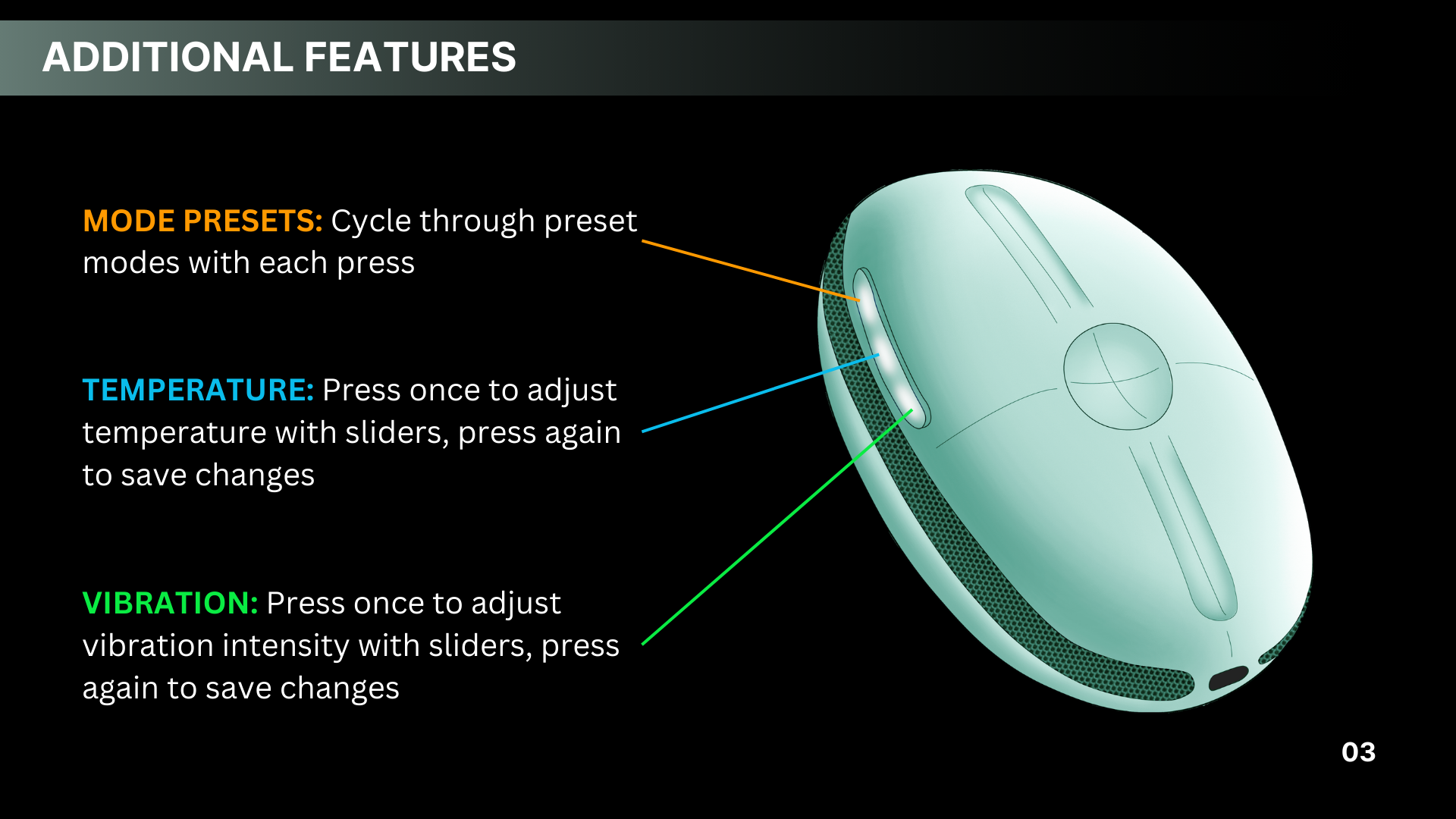 ADDITIONAL FEATURES

MODE PRESETS: Cycle through preset modes with each press

TEMPERATURE: Press once to adjust temperature with sliders, press again to save changes

VIBRATION: Press once to adjust vibration intensity with sliders, press again to save changes

03