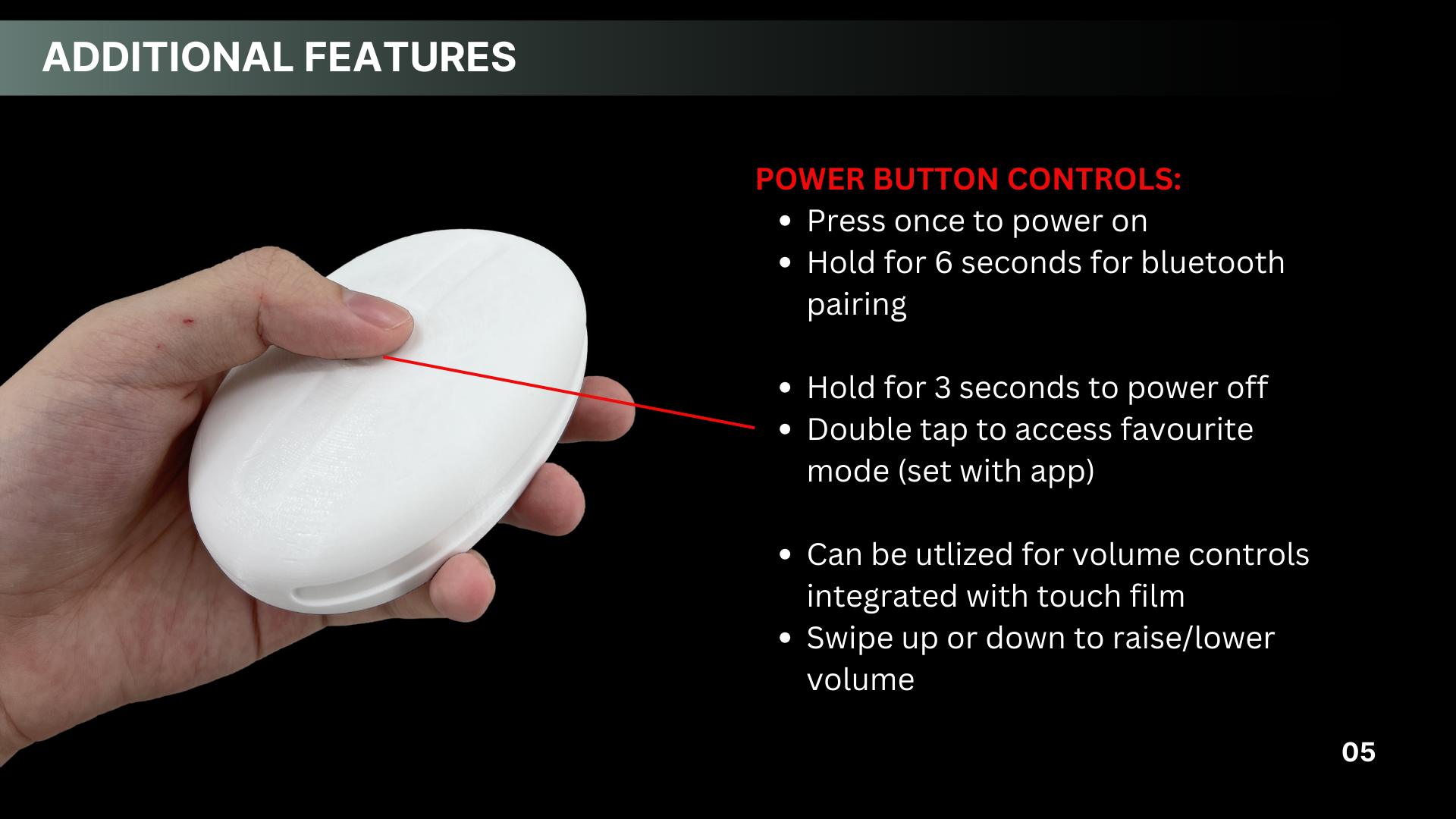 ADDITIONAL FEATURES

POWER BUTTON CONTROLS:

- Press once to power on
- Hold for 6 seconds for bluetooth pairing

- Hold for 3 seconds to power off
- Double tap to access favourite mode (set with app)

- Can be utlized for volume controls integrated with touch film
- Swipe up or down to raise/lower volume

05